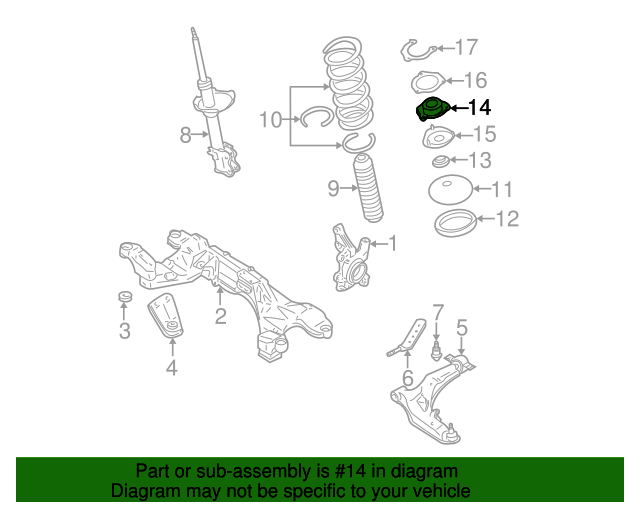 17
16
14
15
13
11
12
10
8
9
1
2
3
4
7
5
6

Part or sub-assembly is #14 in diagram
Diagram may not be specific to your vehicle