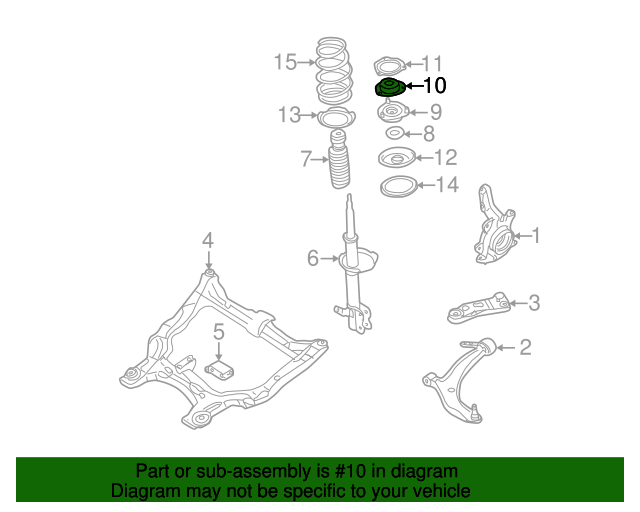 15
11
10
13
9
8
7
12
14
1
4
6
3
5
2

Part or sub-assembly is #10 in diagram
Diagram may not be specific to your vehicle