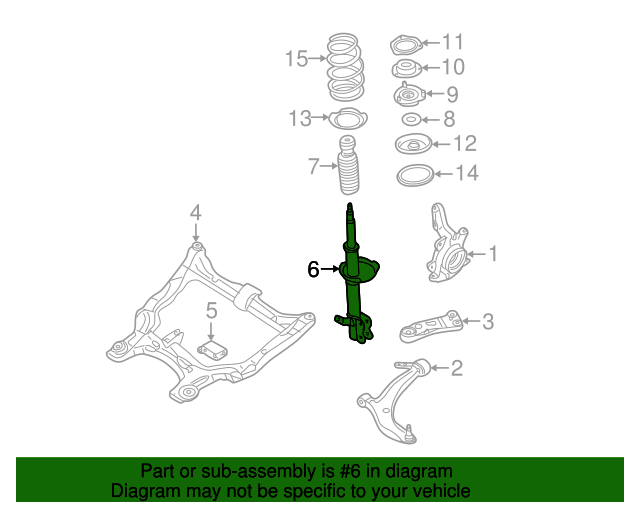 15
11
10
9
13
8
12
7
14
4
1
6
5
3
2

Part or sub-assembly is #6 in diagram
Diagram may not be specific to your vehicle