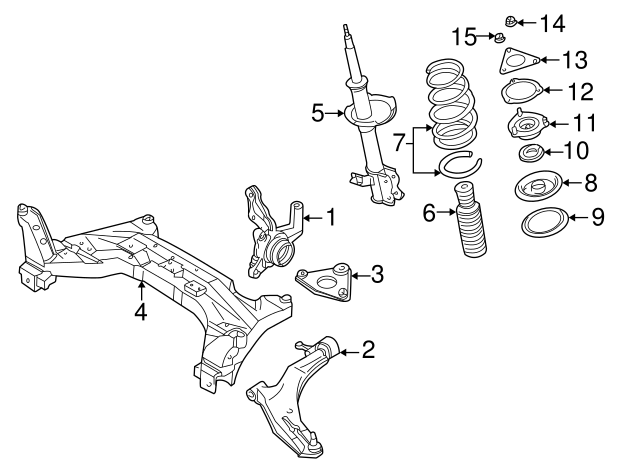 14
15
13
12
5
11
7
10
8
6
9
1
3
4
2