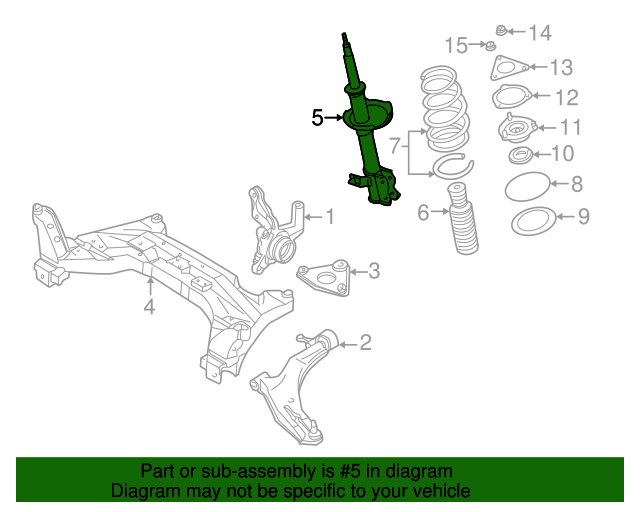 14
15
13
12
5
11
7
10
8
6
9
1
3
4
2

Part or sub-assembly is #5 in diagram
Diagram may not be specific to your vehicle