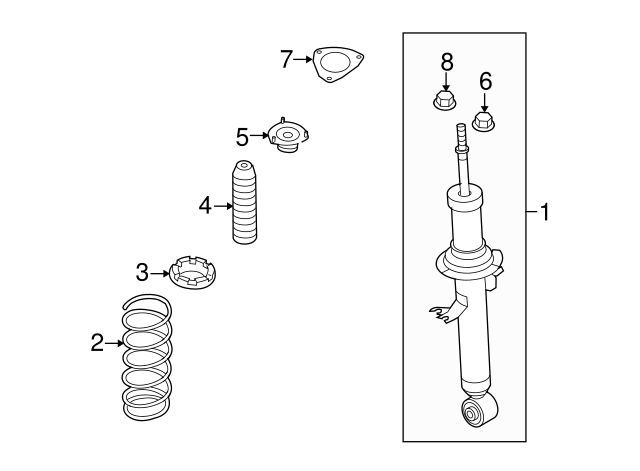 7
8
6
5
4
1
3
2