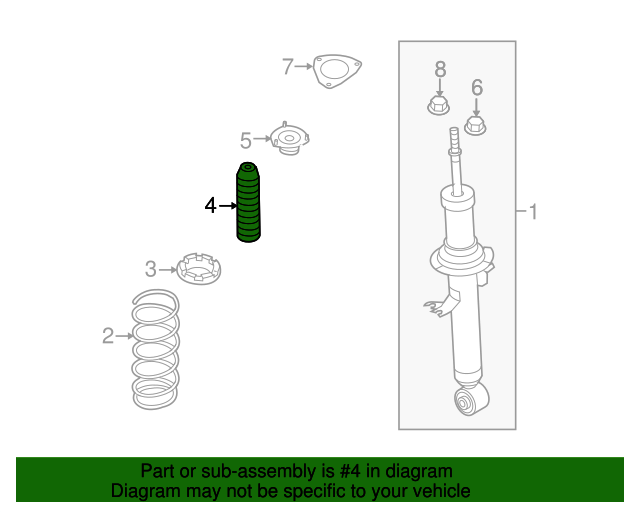 7
8
6
5
4
1
3
2

Part or sub-assembly is #4 in diagram
Diagram may not be specific to your vehicle