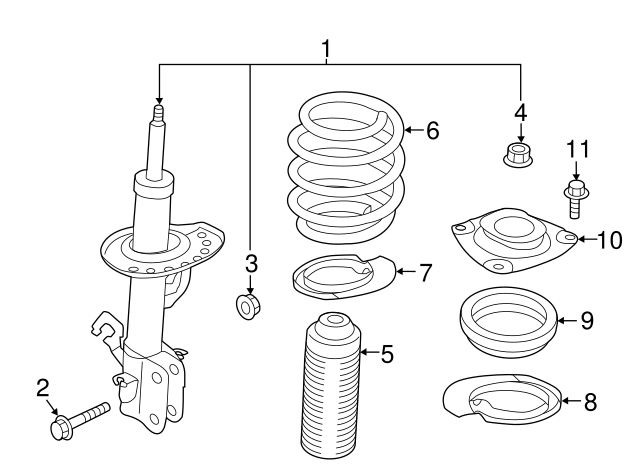 1
4
6
11
10
3
7
9
5
2
8