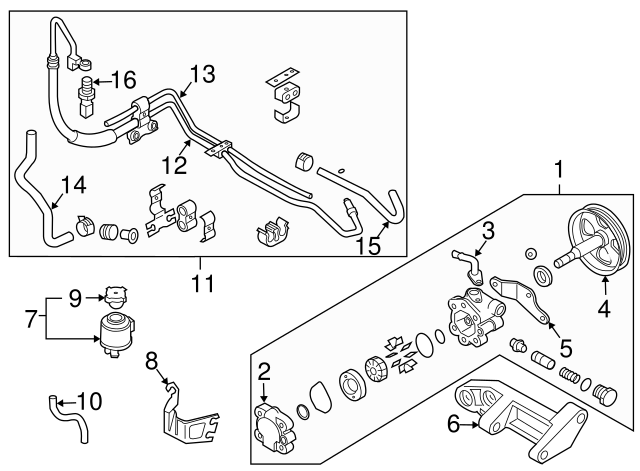 16
13
12
14
15
11
1
3
4
5
9
7
8
10
2
6