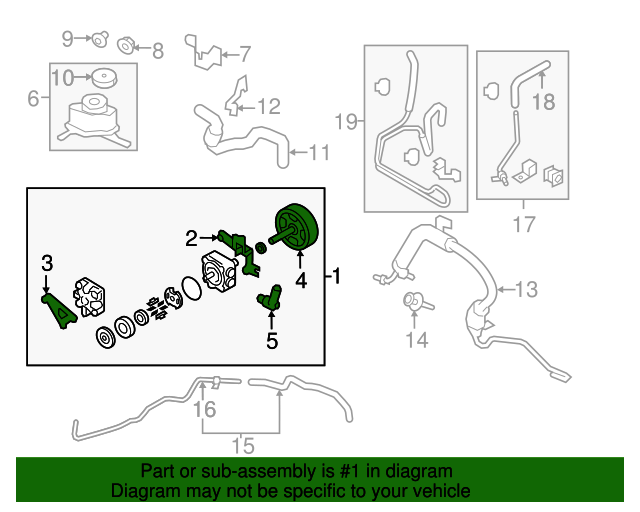 9
8
7
10
6
12
11
19
18
17
2
3
4
1
5
13
14
16
15

Part or sub-assembly is #1 in diagram
Diagram may not be specific to your vehicle