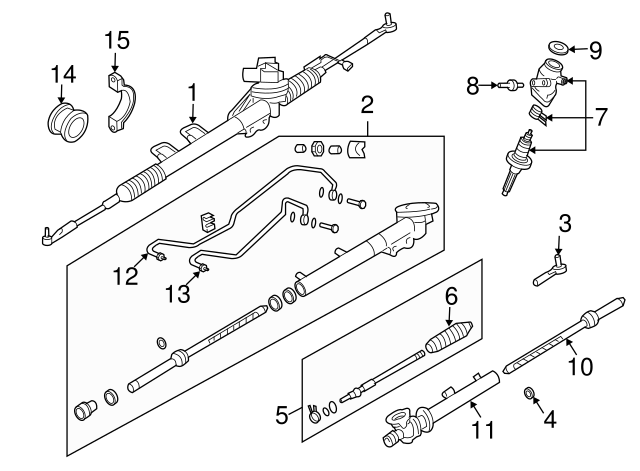 15
14
1
2
9
8
7
3
12
13
6
10
5
11
4