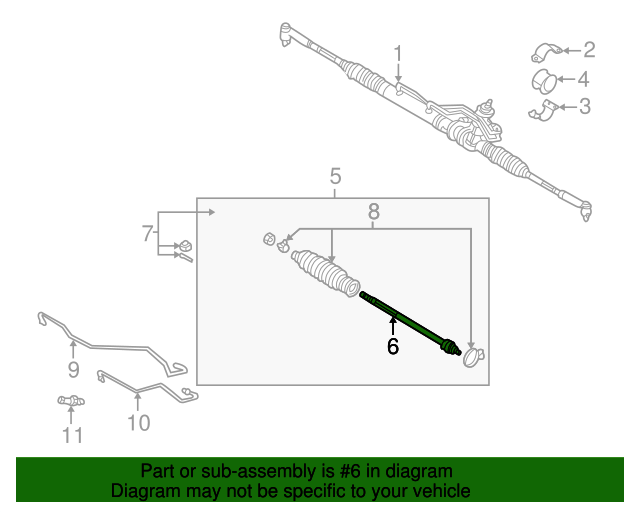 1
2
4
3
5
8
7
6
9
10
11

Part or sub-assembly is #6 in diagram
Diagram may not be specific to your vehicle