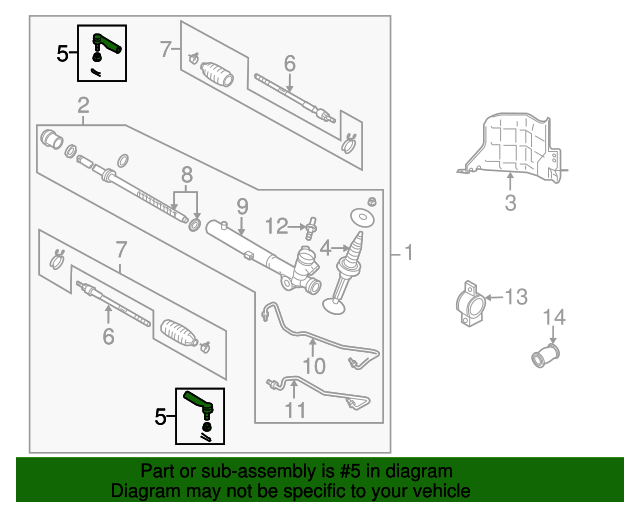 5
7
6
2
8
9
12
4
1
3
7
6
13
14
10
11
5

Part or sub-assembly is #5 in diagram
Diagram may not be specific to your vehicle