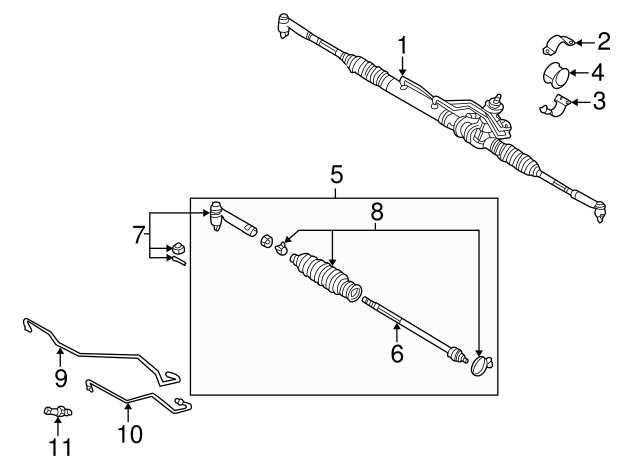 1
2
4
3
5
8
7
6
9
10
11