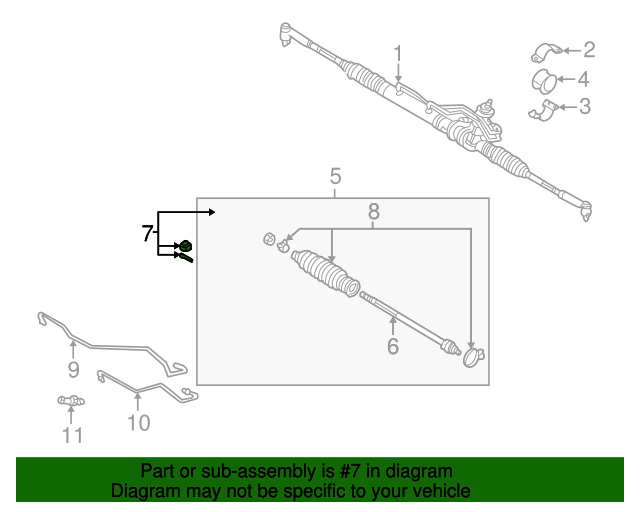 1
2
4
3
5
8
7
6
9
10
11

Part or sub-assembly is #7 in diagram
Diagram may not be specific to your vehicle