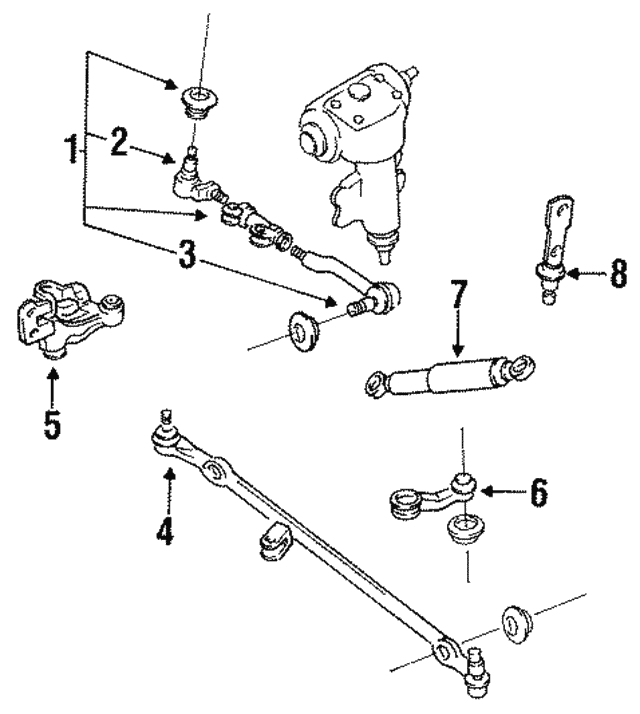 1
2
3
8
7
5
4
6