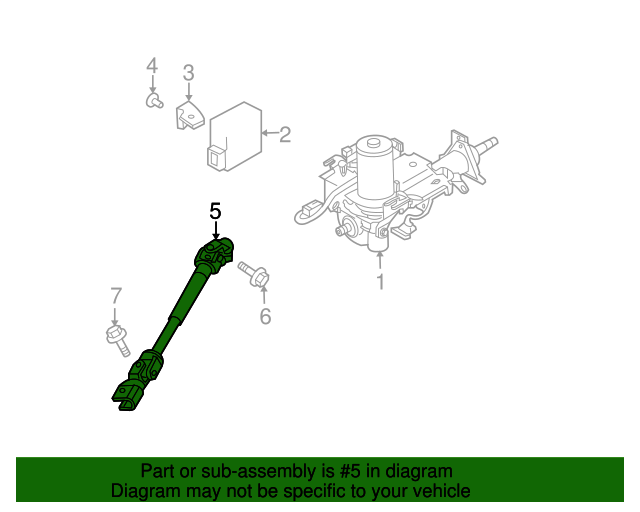 4
3
2
5
1
7
6

Part or sub-assembly is #5 in diagram
Diagram may not be specific to your vehicle