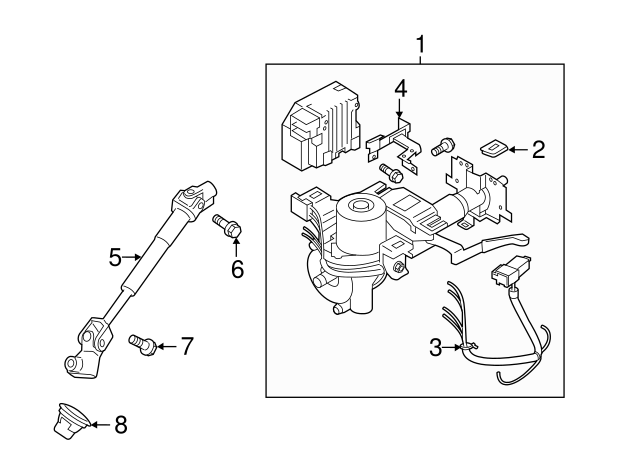 1
4
2
5
6
3
7
8