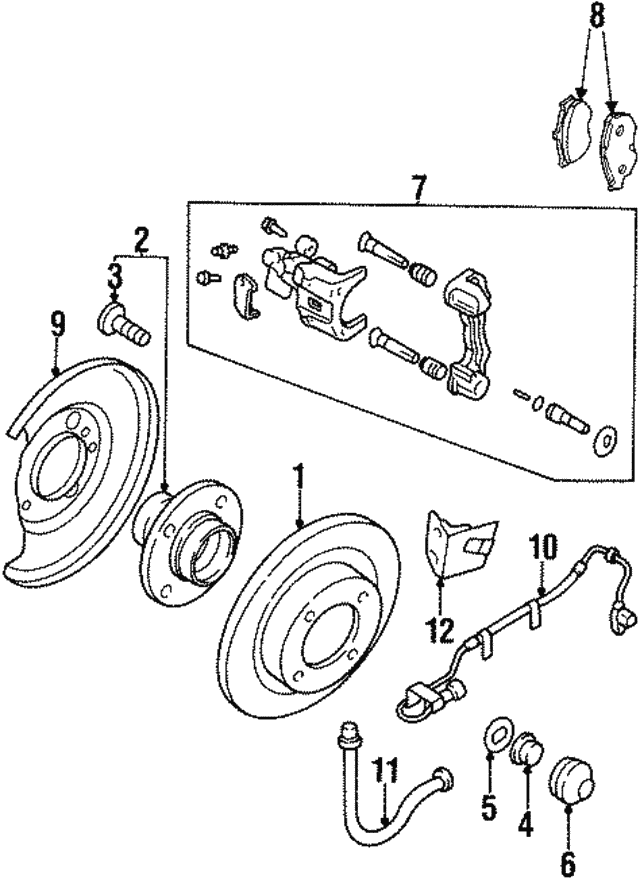 8
7
2
3
9
1
10
12
11
5
4
6