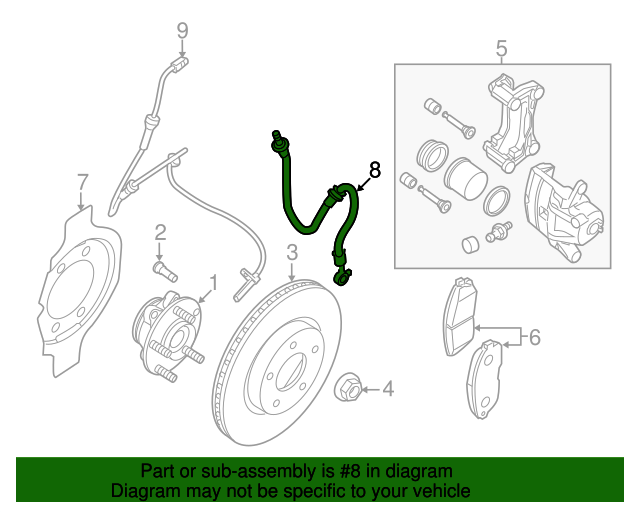 9
5
8
7
2
3
1
6
4
Part or sub-assembly is #8 in diagram
Diagram may not be specific to your vehicle