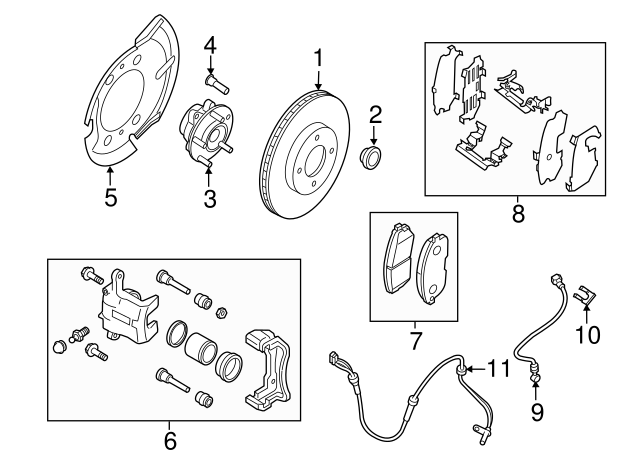 4
1
2
5
3
8
7
6
10
11
9