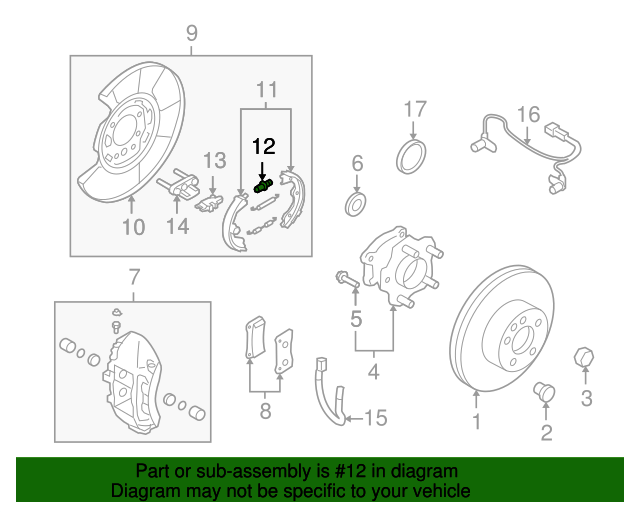 9
11
12
13
10
14
17
16
6
7
5
4
8
15
1
2
3
Part or sub-assembly is #12 in diagram
Diagram may not be specific to your vehicle