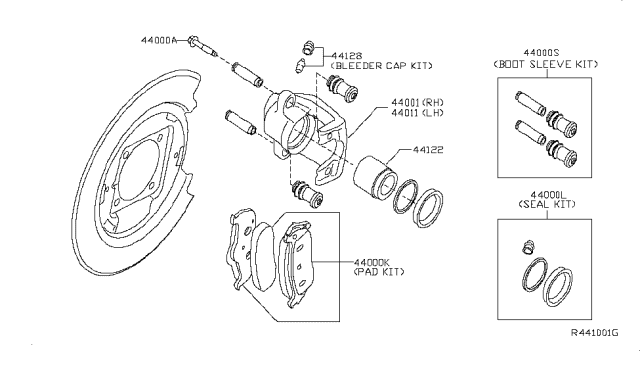 44000A

44128
(BLEEDER CAP KIT)

44001 (RH)
44011 (LH)

44122

44000K
(PAD KIT)

44000S
(BOOT SLEEVE KIT)

44000L
(SEAL KIT)

R441001G