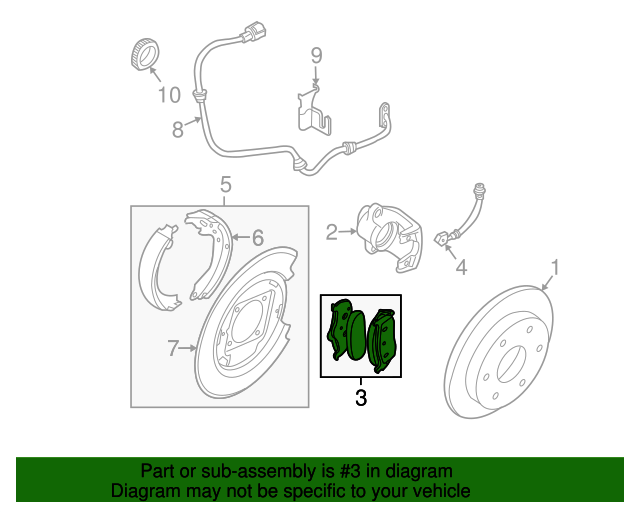 10
9
8
5
6
2
4
1
7
3

Part or sub-assembly is #3 in diagram
Diagram may not be specific to your vehicle