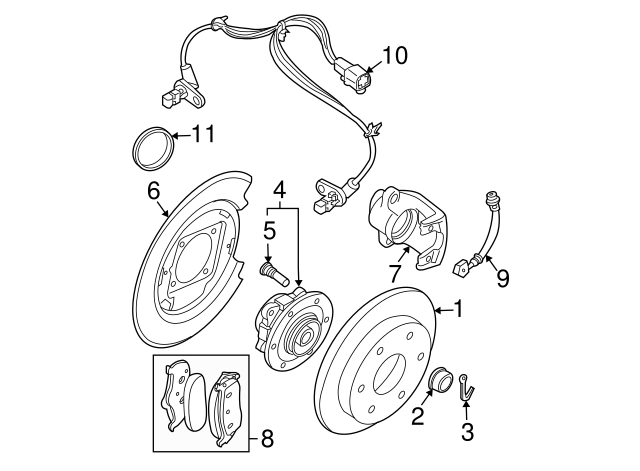 10
11
6
4
5
7
9
1
2
3
8