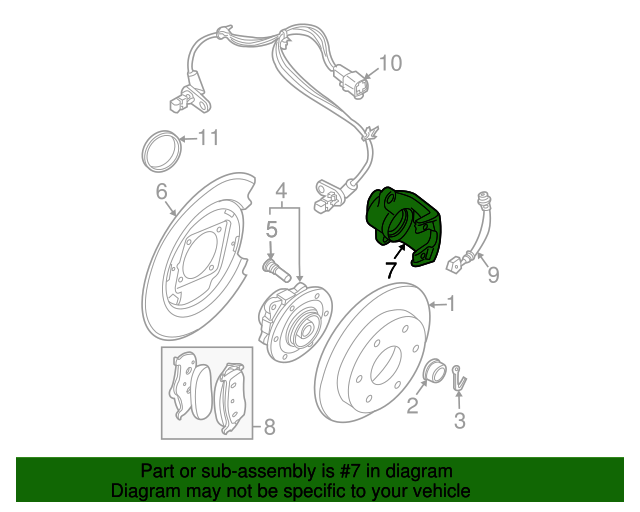 10
11
6
4
5
7
9
1
2
3
8

Part or sub-assembly is #7 in diagram
Diagram may not be specific to your vehicle