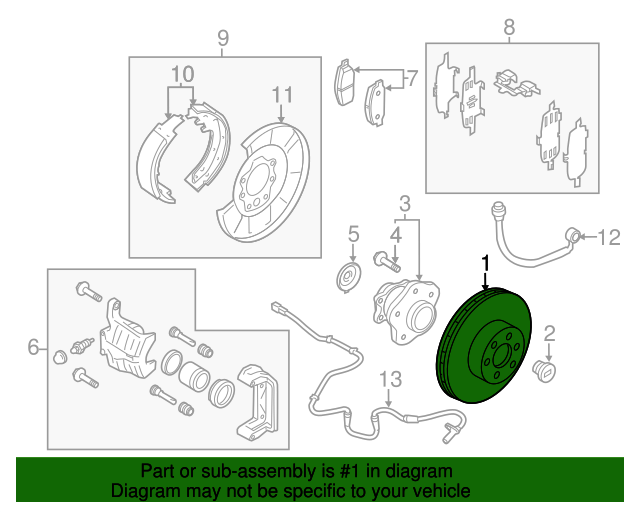 9
10
11
7
8
3
5
4
12
1
2
6
13

Part or sub-assembly is #1 in diagram
Diagram may not be specific to your vehicle