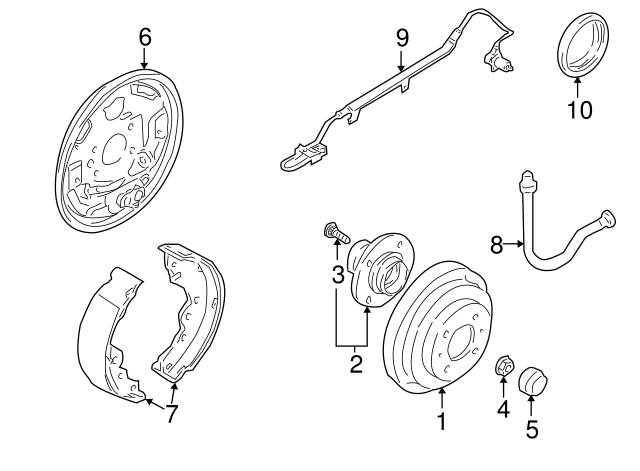 6
9
10
8
3
2
7
1
4
5