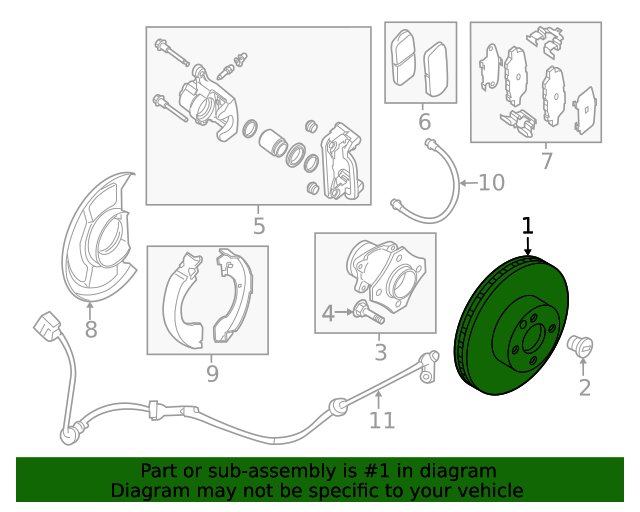 6
7
10
5
1
8
4
3
9
2
11

Part or sub-assembly is #1 in diagram
Diagram may not be specific to your vehicle