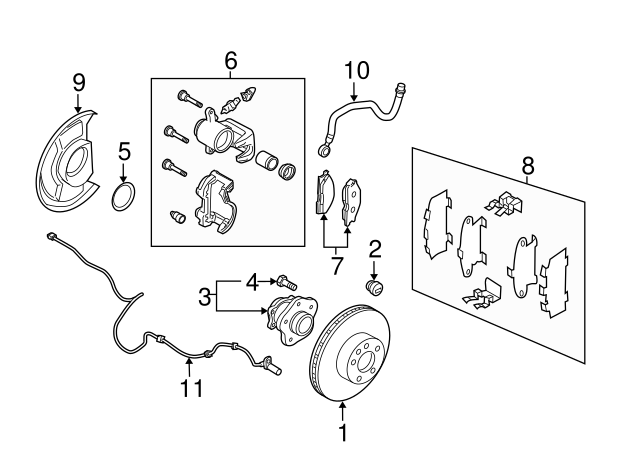 9
6
10
5
8
7
2
4
3
11
1