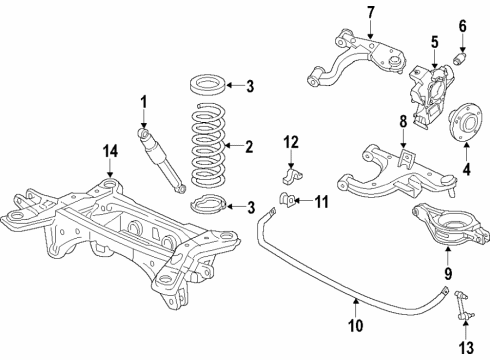 7
6
5
3
1
2
12
8
14
4
3
11
9
10
13