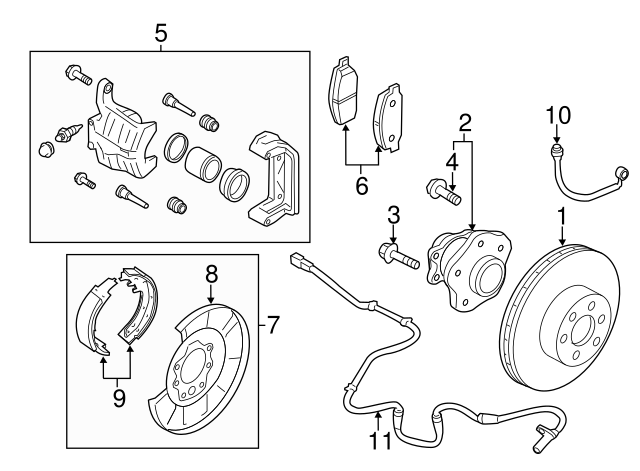 5
6
2
10
4
3
1
8
7
9
11