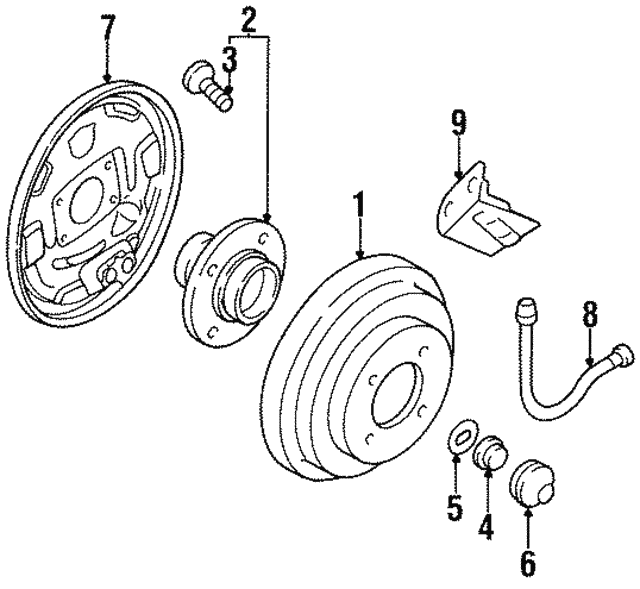 7
2
3
9
1
8
5
4
6