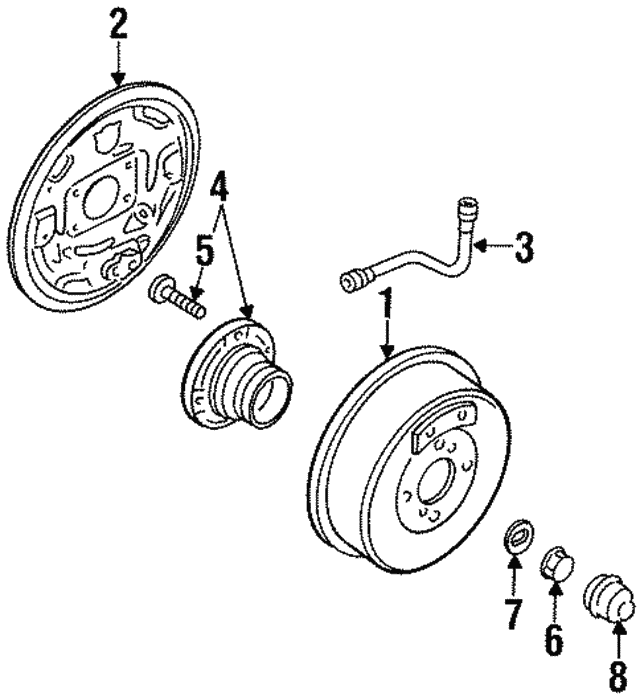 2
4
5
3
1
7
6
8