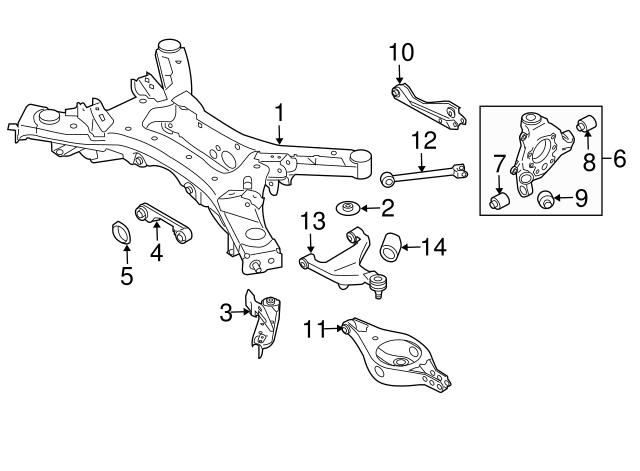 10
1
12
7
8
6
9
2
13
14
4
5
3
11