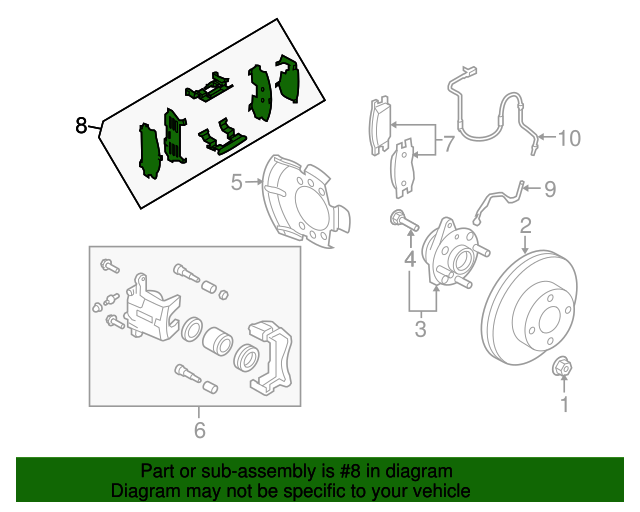 8
7
10
5
9
2
4
3
1
6
Part or sub-assembly is #8 in diagram
Diagram may not be specific to your vehicle