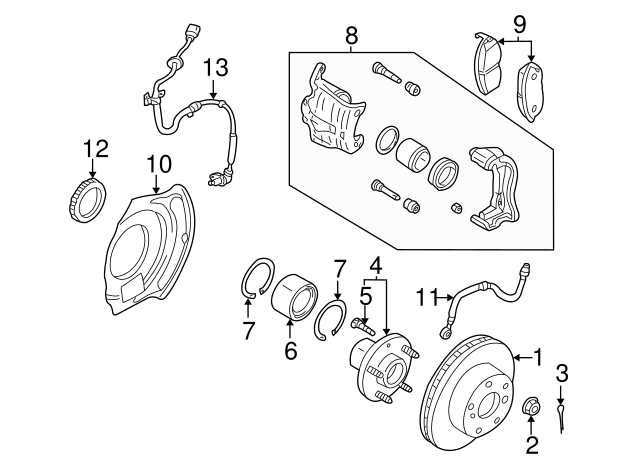 8
9
13
12
10
7
4
5
11
7
6
1
3
2