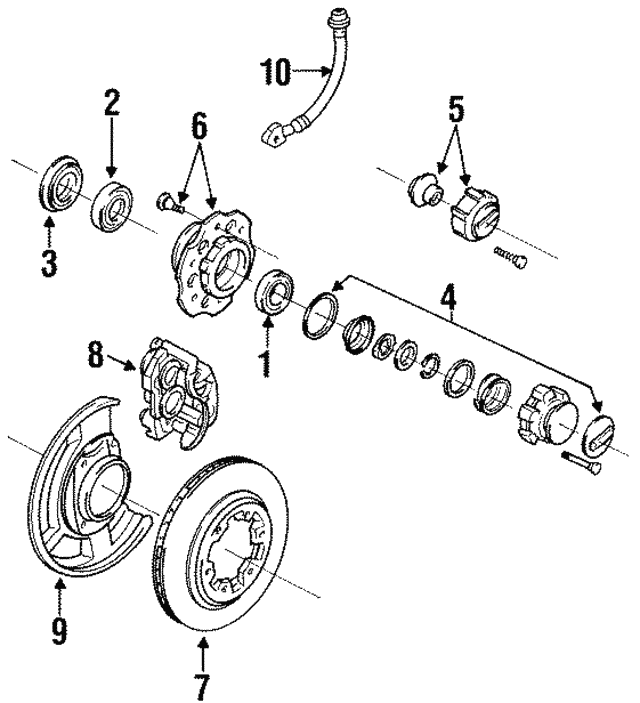 10
2
6
5
3
4
1
8
9
7