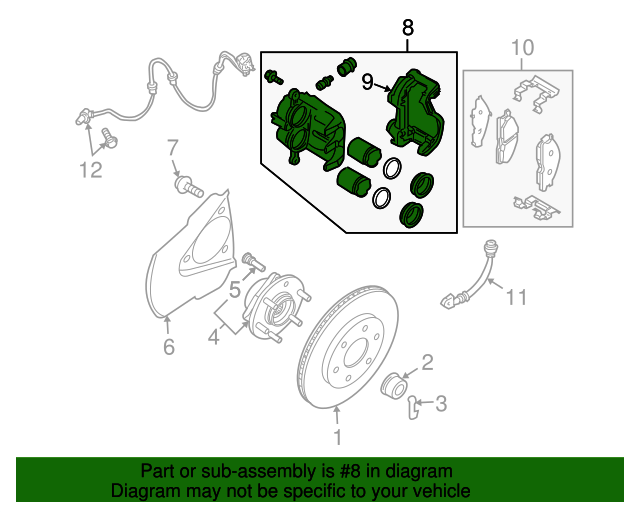 8
10
9
12
7
5
4
6
11
2
3
1

Part or sub-assembly is #8 in diagram
Diagram may not be specific to your vehicle