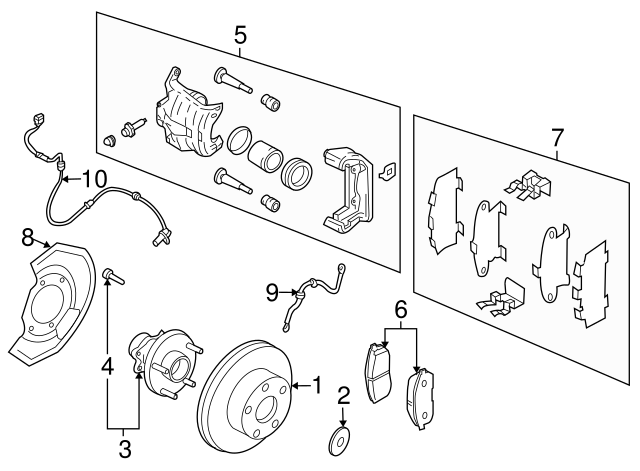 5
7
10
8
9
6
4
1
2
3