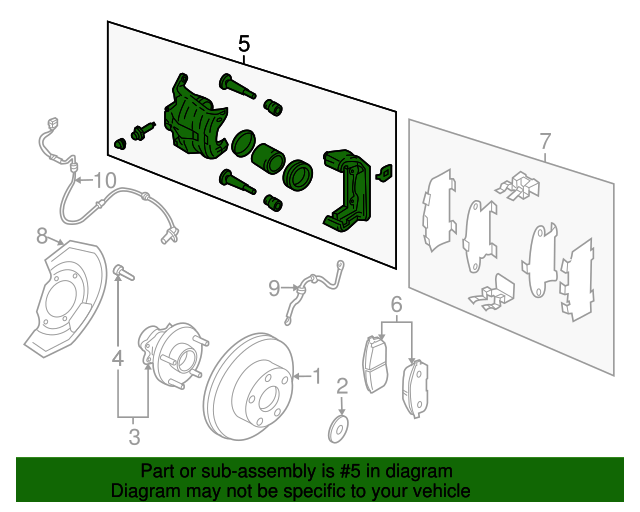 5

7

10

8

9

6

4

1

2

3

Part or sub-assembly is #5 in diagram
Diagram may not be specific to your vehicle