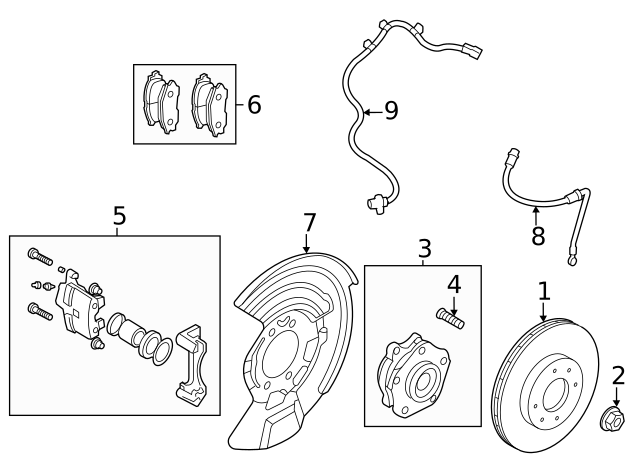 6
9
8
5
7
3
4
1
2