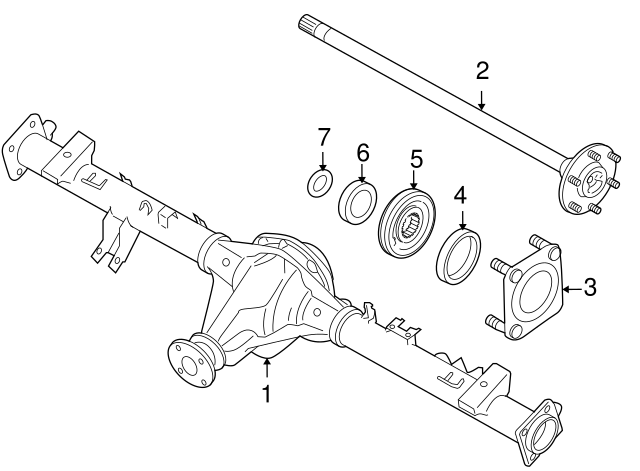 2
7
6
5
4
3
1