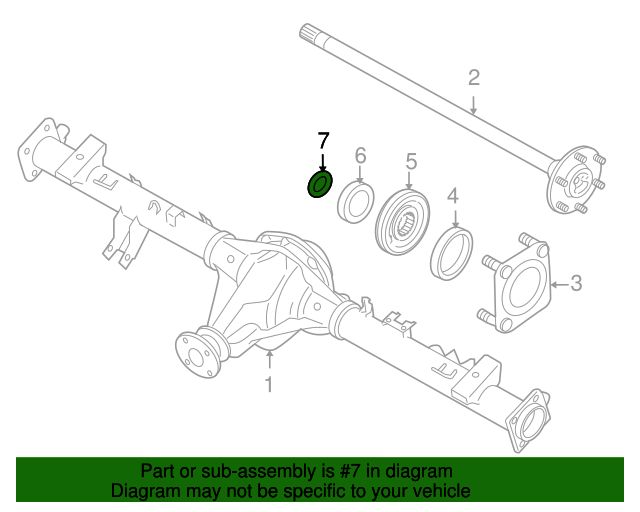 2

7

6

5

4

3

1

Part or sub-assembly is #7 in diagram
Diagram may not be specific to your vehicle