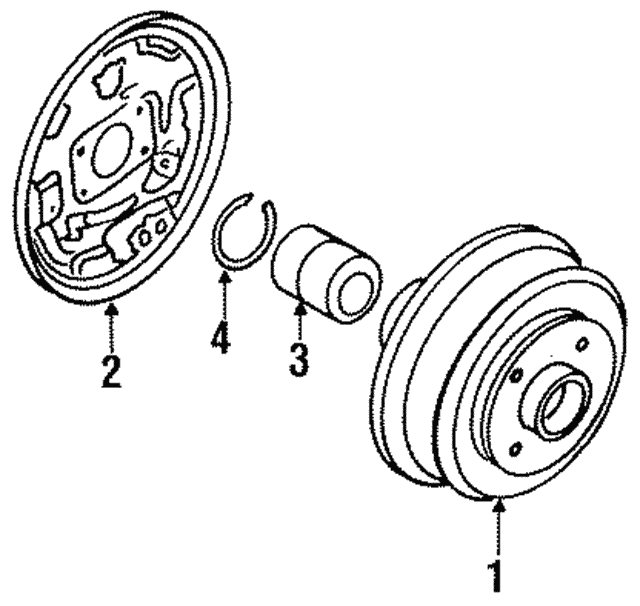 2

4

3

1