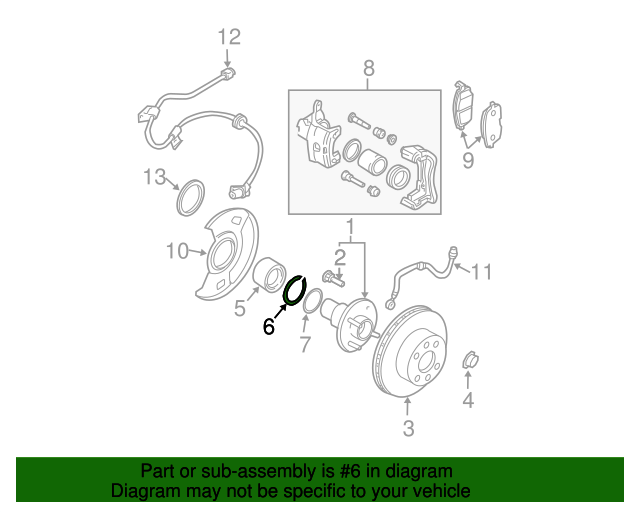 12
8
9
13
10
1
2
11
5
6
7
4
3

Part or sub-assembly is #6 in diagram
Diagram may not be specific to your vehicle