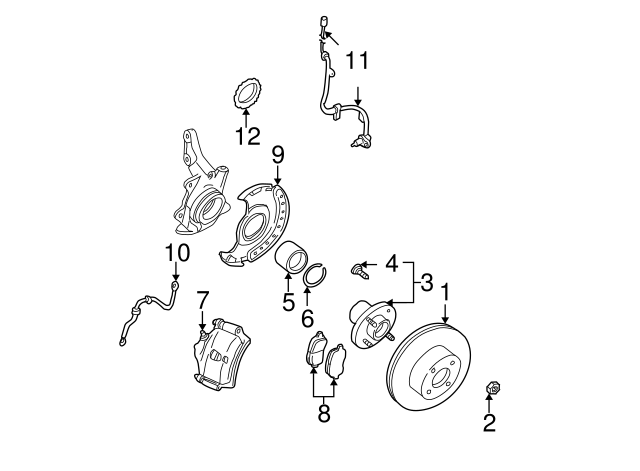 11
12
9
10
4
3
1
7
5
6
8
2