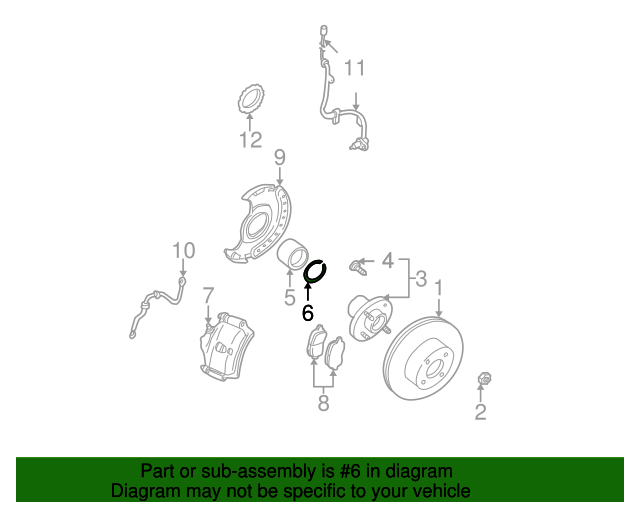 11
12
9
10
4
3
1
7
5
6
8
2

Part or sub-assembly is #6 in diagram
Diagram may not be specific to your vehicle