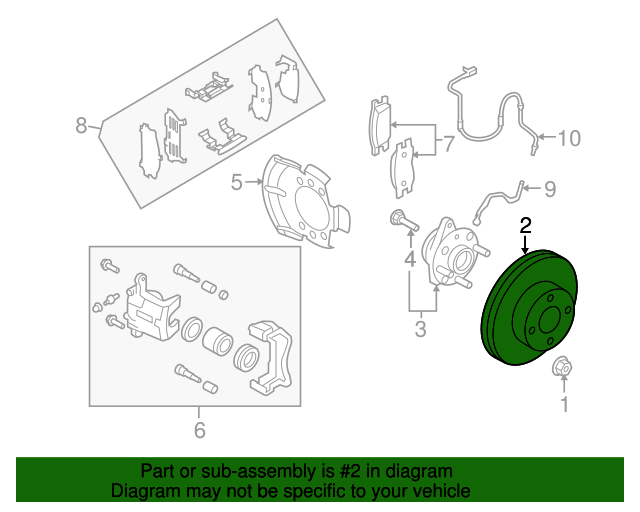 8
5
7
10
9
2
4
3
1
6

Part or sub-assembly is #2 in diagram
Diagram may not be specific to your vehicle