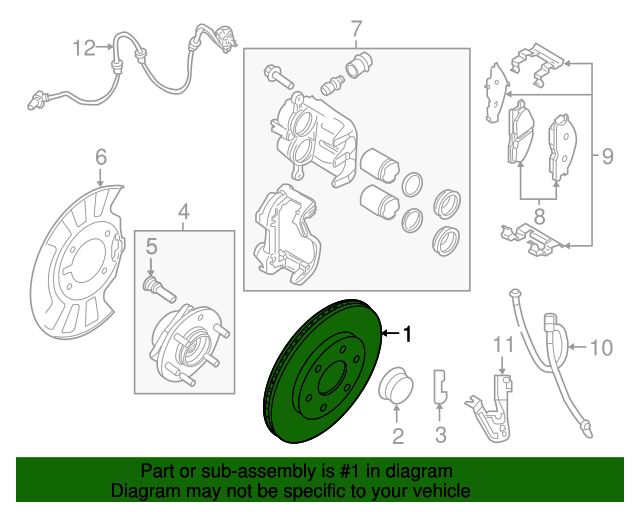 12
7
9
6
4
5
8
1
11
10
2
3

Part or sub-assembly is #1 in diagram
Diagram may not be specific to your vehicle